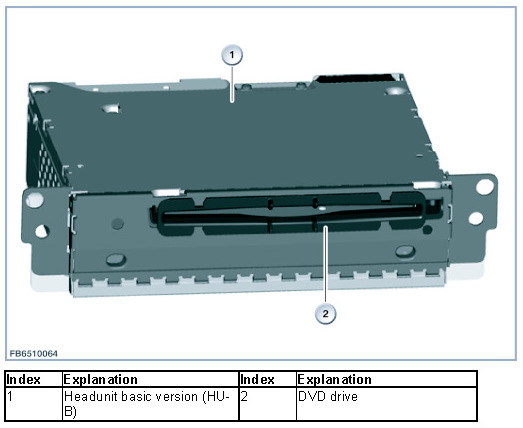 1

2

FB6510064

| Index | Explanation | Index | Explanation |
|---|---|---|---|
| 1 | Headunit basic version (HU-B) | 2 | DVD drive |