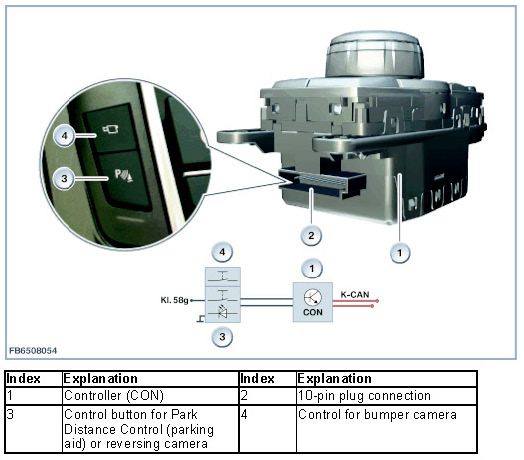 4

3

2

1

4

1

Kl. 58g

K-CAN

CON

3

FB6508054

| Index | Explanation | Index | Explanation |
|---|---|---|---|
| 1 | Controller (CON) | 2 | 10-pin plug connection |
| 3 | Control button for Park Distance Control (parking aid) or reversing camera | 4 | Control for bumper camera |