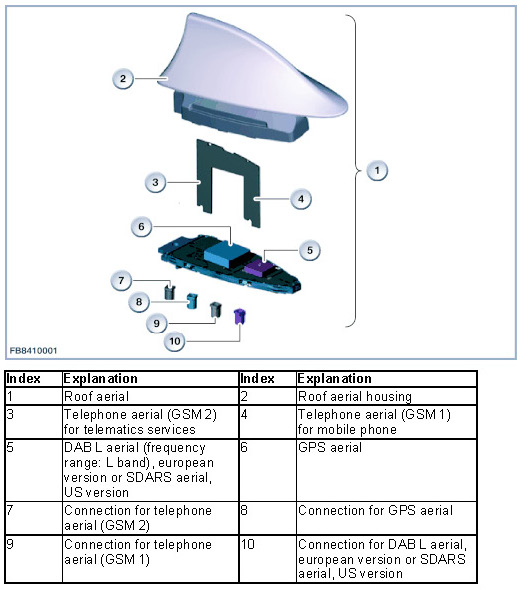 2
1
3
4
6
5
7
8
9
10
FB8410001

| Index | Explanation | Index | Explanation |
|---|---|---|---|
| 1 | Roof aerial | 2 | Roof aerial housing |
| 3 | Telephone aerial (GSM 2) for telematics services | 4 | Telephone aerial (GSM 1) for mobile phone |
| 5 | DAB L aerial (frequency range: L band), european version or SDARS aerial, US version | 6 | GPS aerial |
| 7 | Connection for telephone aerial (GSM 2) | 8 | Connection for GPS aerial |
| 9 | Connection for telephone aerial (GSM 1) | 10 | Connection for DAB L aerial, european version or SDARS aerial, US version |