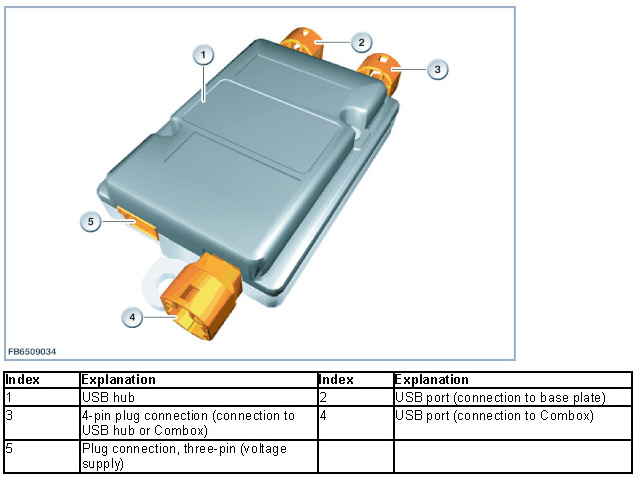 1
2
3
5
4
FB6509034

| Index | Explanation | Index | Explanation |
|---|---|---|---|
| 1 | USB hub | 2 | USB port (connection to base plate) |
| 3 | 4-pin plug connection (connection to USB hub or Combox) | 4 | USB port (connection to Combox) |
| 5 | Plug connection, three-pin (voltage supply) | | |