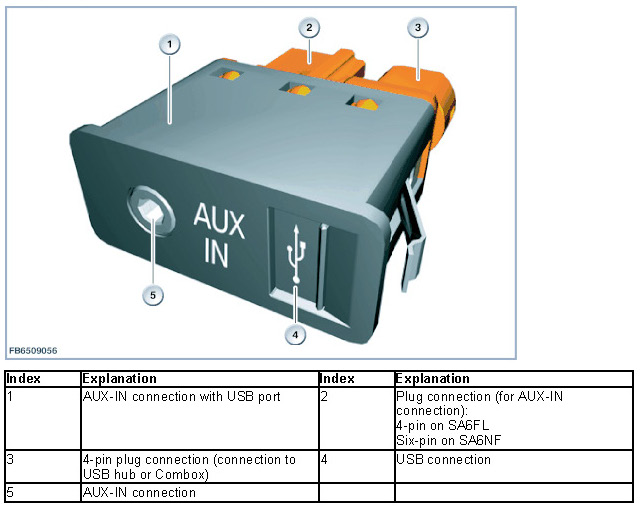 1

2

3

AUX IN

5

4

FB6509056

| Index | Explanation | Index | Explanation |
|---|---|---|---|
| 1 | AUX-IN connection with USB port | 2 | Plug connection (for AUX-IN connection): 4-pin on SA6FL Six-pin on SA6NF |
| 3 | 4-pin plug connection (connection to USB hub or Combox) | 4 | USB connection |
| 5 | AUX-IN connection | | |