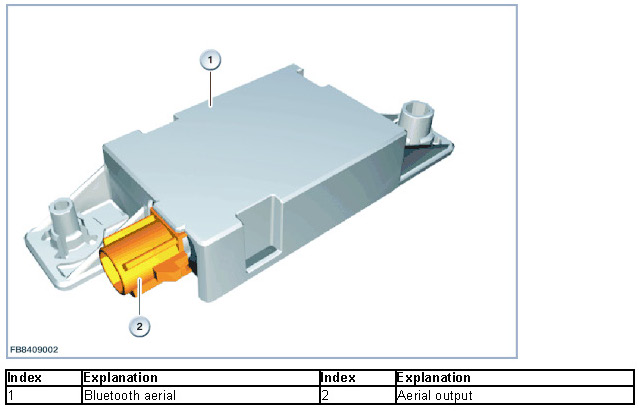 1

2

FB8409002

| Index | Explanation | Index | Explanation |
|---|---|---|---|
| 1 | Bluetooth aerial | 2 | Aerial output |