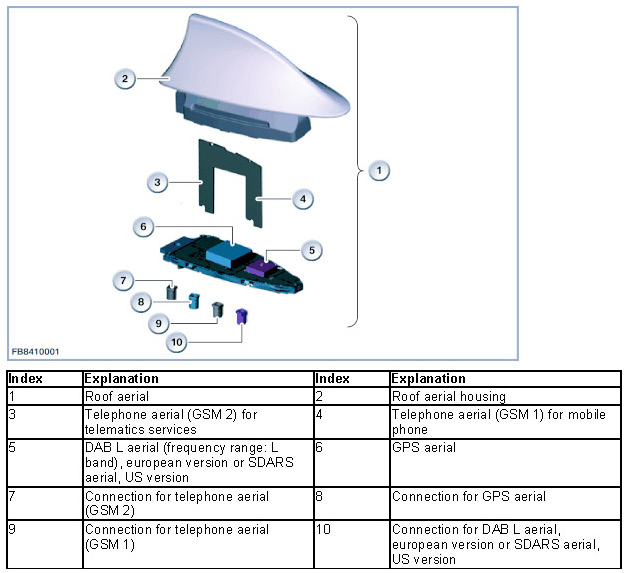 2
1
3
4
6
5
7
8
9
10
FB8410001

| Index | Explanation | Index | Explanation |
|---|---|---|---|
| 1 | Roof aerial | 2 | Roof aerial housing |
| 3 | Telephone aerial (GSM 2) for telematics services | 4 | Telephone aerial (GSM 1) for mobile phone |
| 5 | DAB L aerial (frequency range: L band), european version or SDARS aerial, US version | 6 | GPS aerial |
| 7 | Connection for telephone aerial (GSM 2) | 8 | Connection for GPS aerial |
| 9 | Connection for telephone aerial (GSM 1) | 10 | Connection for DAB L aerial, european version or SDARS aerial, US version |