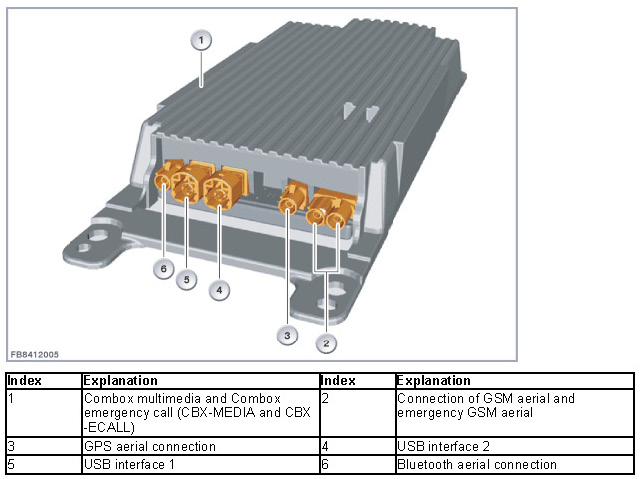 1

6

5

4

3

2

FB8412005

| Index | Explanation | Index | Explanation |
|---|---|---|---|
| 1 | Combox multimedia and Combox emergency call (CBX-MEDIA and CBX -ECALL) | 2 | Connection of GSM aerial and emergency GSM aerial |
| 3 | GPS aerial connection | 4 | USB interface 2 |
| 5 | USB interface 1 | 6 | Bluetooth aerial connection |