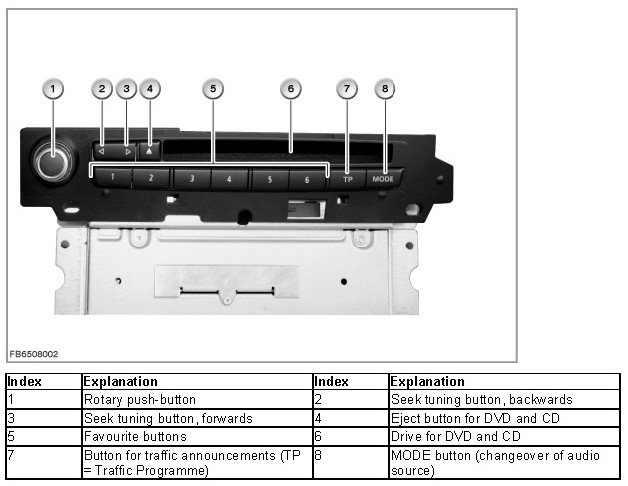 1 2 3 4 5 6 7 8

1 2 3 4 5 6 TP MODE

FB6508002

| Index | Explanation | Index | Explanation |
|---|---|---|---|
| 1 | Rotary push-button | 2 | Seek tuning button, backwards |
| 3 | Seek tuning button, forwards | 4 | Eject button for DVD and CD |
| 5 | Favourite buttons | 6 | Drive for DVD and CD |
| 7 | Button for traffic announcements (TP = Traffic Programme) | 8 | MODE button (changeover of audio source) |