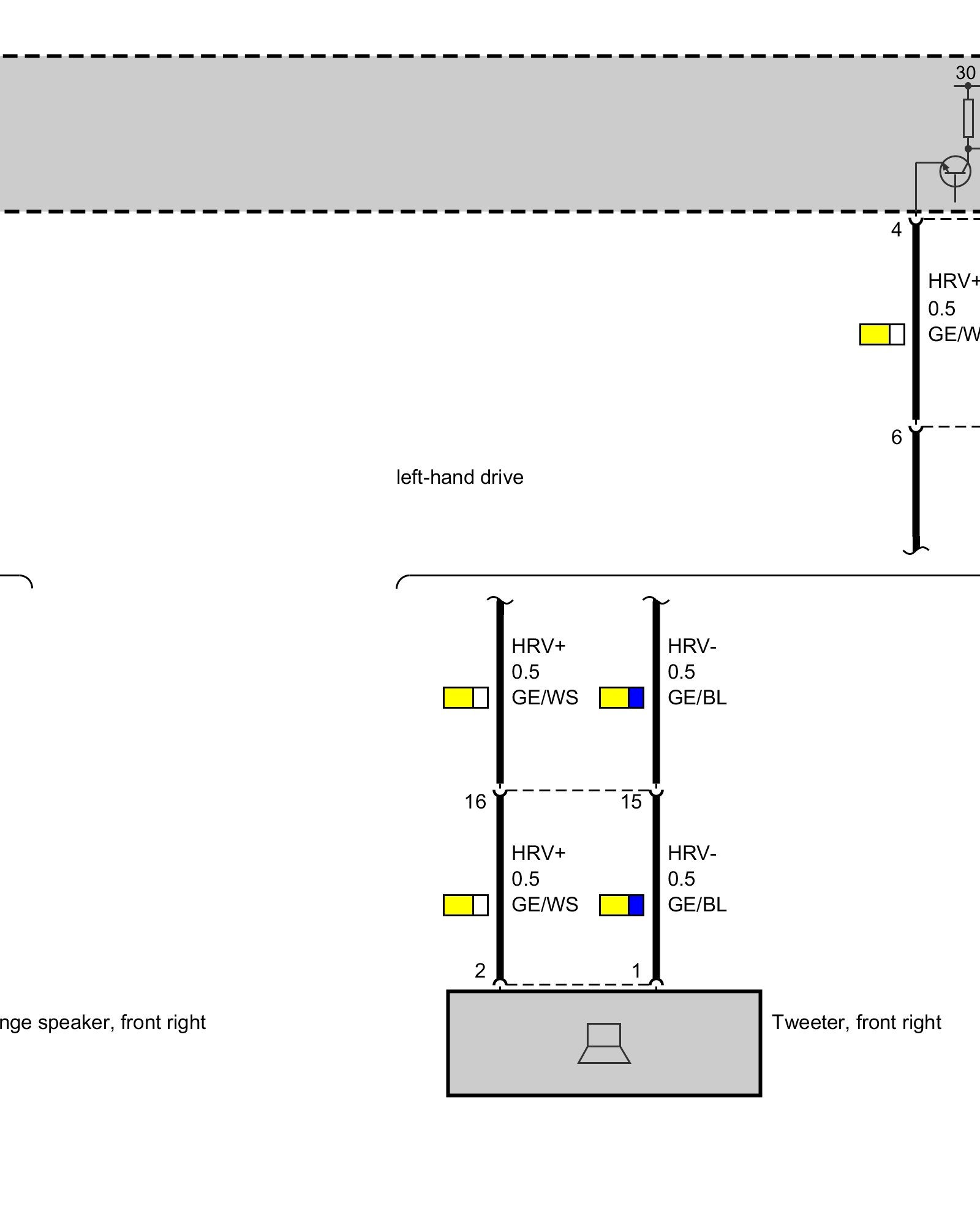 30

4

HRV+
0.5
GE/W

6

left-hand drive

HRV+
0.5
GE/WS

HRV-
0.5
GE/BL

16

15

HRV+
0.5
GE/WS

HRV-
0.5
GE/BL

2

1

nge speaker, front right

Tweeter, front right