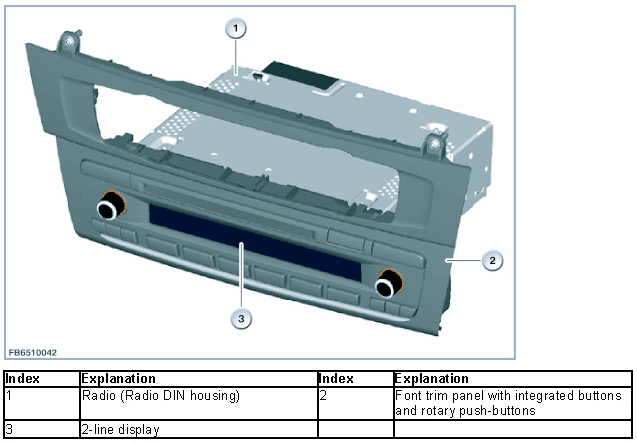 1

2

3

FB6510042

| Index | Explanation | Index | Explanation |
|---|---|---|---|
| 1 | Radio (Radio DIN housing) | 2 | Font trim panel with integrated buttons and rotary push-buttons |
| 3 | 2-line display | | |