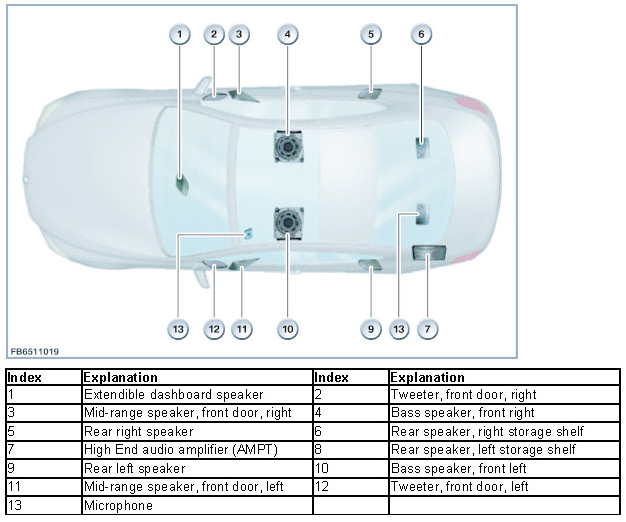 1 2 3 4 5 6

13 12 11 10 9 13 7

FB6511019

| Index | Explanation | Index | Explanation |
|---|---|---|---|
| 1 | Extendible dashboard speaker | 2 | Tweeter, front door, right |
| 3 | Mid-range speaker, front door, right | 4 | Bass speaker, front right |
| 5 | Rear right speaker | 6 | Rear speaker, right storage shelf |
| 7 | High End audio amplifier (AMPT) | 8 | Rear speaker, left storage shelf |
| 9 | Rear left speaker | 10 | Bass speaker, front left |
| 11 | Mid-range speaker, front door, left | 12 | Tweeter, front door, left |
| 13 | Microphone | | |