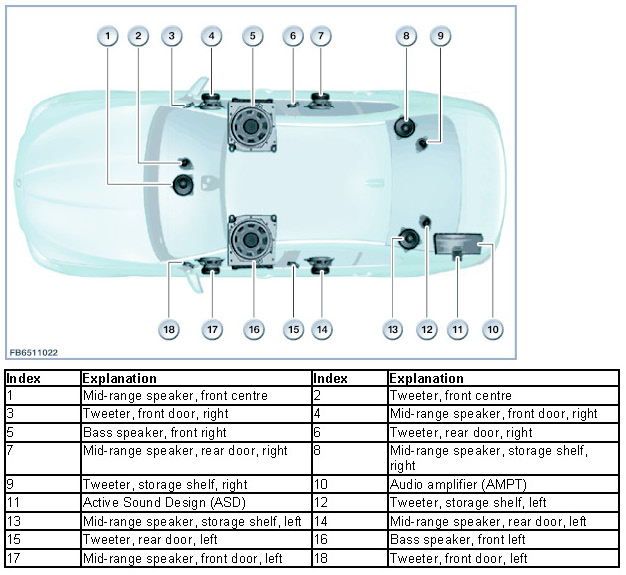 1 2 3 4 5 6 7 8 9

18 17 16 15 14 13 12 11 10

FB6511022

| Index | Explanation | Index | Explanation |
|---|---|---|---|
| 1 | Mid-range speaker, front centre | 2 | Tweeter, front centre |
| 3 | Tweeter, front door, right | 4 | Mid-range speaker, front door, right |
| 5 | Bass speaker, front right | 6 | Tweeter, rear door, right |
| 7 | Mid-range speaker, rear door, right | 8 | Mid-range speaker, storage shelf, right |
| 9 | Tweeter, storage shelf, right | 10 | Audio amplifier (AMPT) |
| 11 | Active Sound Design (ASD) | 12 | Tweeter, storage shelf, left |
| 13 | Mid-range speaker, storage shelf, left | 14 | Mid-range speaker, rear door, left |
| 15 | Tweeter, rear door, left | 16 | Bass speaker, front left |
| 17 | Mid-range speaker, front door, left | 18 | Tweeter, front door, left |