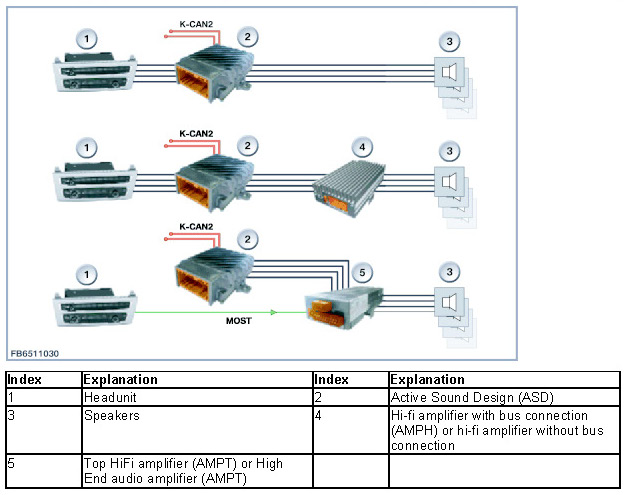 1
K-CAN2
2
3

1
K-CAN2
2
4
3

K-CAN2
2
1
5
3
MOST

FB6511030

| Index | Explanation | Index | Explanation |
|---|---|---|---|
| 1 | Headunit | 2 | Active Sound Design (ASD) |
| 3 | Speakers | 4 | Hi-fi amplifier with bus connection (AMPH) or hi-fi amplifier without bus connection |
| 5 | Top HiFi amplifier (AMPT) or High End audio amplifier (AMPT) | | |