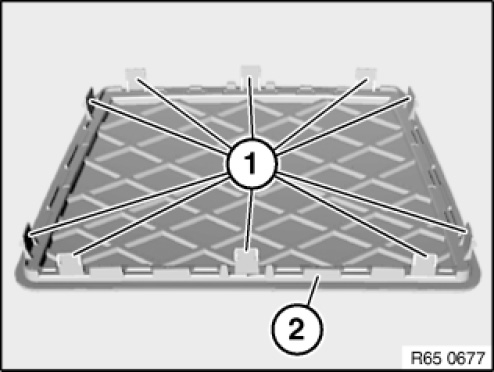 1
2
R65 0677