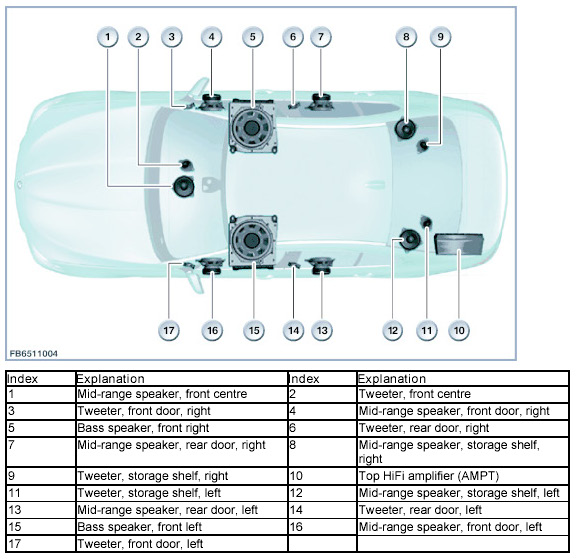 1 2 3 4 5 6 7 8 9

17 16 15 14 13 12 11 10

FB6511004

| Index | Explanation | Index | Explanation |
|---|---|---|---|
| 1 | Mid-range speaker, front centre | 2 | Tweeter, front centre |
| 3 | Tweeter, front door, right | 4 | Mid-range speaker, front door, right |
| 5 | Bass speaker, front right | 6 | Tweeter, rear door, right |
| 7 | Mid-range speaker, rear door, right | 8 | Mid-range speaker, storage shelf, right |
| 9 | Tweeter, storage shelf, right | 10 | Top HiFi amplifier (AMPT) |
| 11 | Tweeter, storage shelf, left | 12 | Mid-range speaker, storage shelf, left |
| 13 | Mid-range speaker, rear door, left | 14 | Tweeter, rear door, left |
| 15 | Bass speaker, front left | 16 | Mid-range speaker, front door, left |
| 17 | Tweeter, front door, left | | |