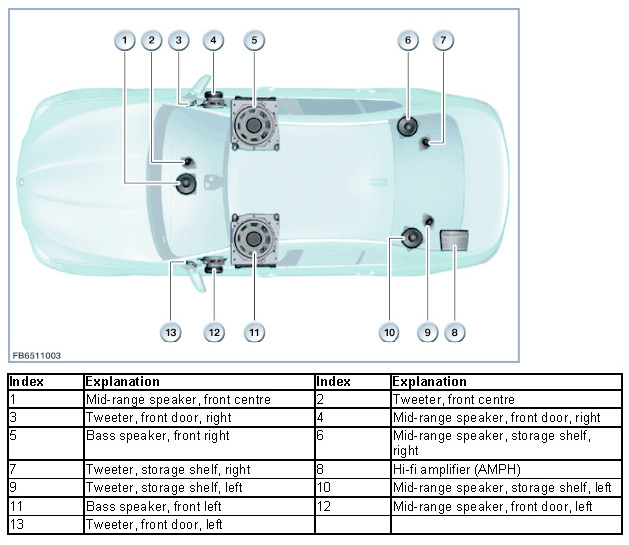 1 2 3 4 5 6 7

13 12 11 10 9 8

FB6511003

| Index | Explanation | Index | Explanation |
|---|---|---|---|
| 1 | Mid-range speaker, front centre | 2 | Tweeter, front centre |
| 3 | Tweeter, front door, right | 4 | Mid-range speaker, front door, right |
| 5 | Bass speaker, front right | 6 | Mid-range speaker, storage shelf, right |
| 7 | Tweeter, storage shelf, right | 8 | Hi-fi amplifier (AMPH) |
| 9 | Tweeter, storage shelf, left | 10 | Mid-range speaker, storage shelf, left |
| 11 | Bass speaker, front left | 12 | Mid-range speaker, front door, left |
| 13 | Tweeter, front door, left | | |