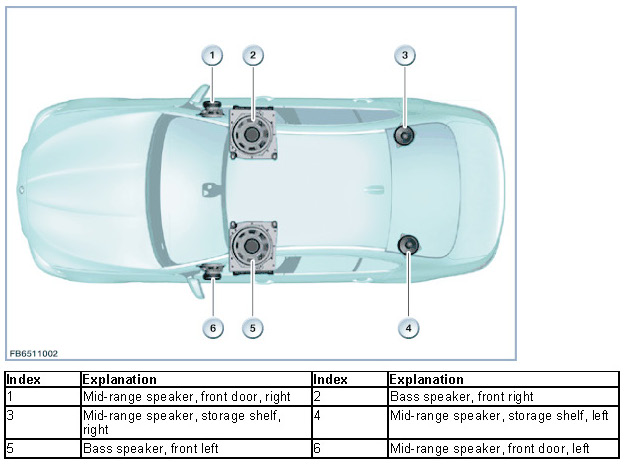 1
2
3
6
5
4
FB6511002

| Index | Explanation | Index | Explanation |
|---|---|---|---|
| 1 | Mid-range speaker, front door, right | 2 | Bass speaker, front right |
| 3 | Mid-range speaker, storage shelf, right | 4 | Mid-range speaker, storage shelf, left |
| 5 | Bass speaker, front left | 6 | Mid-range speaker, front door, left |