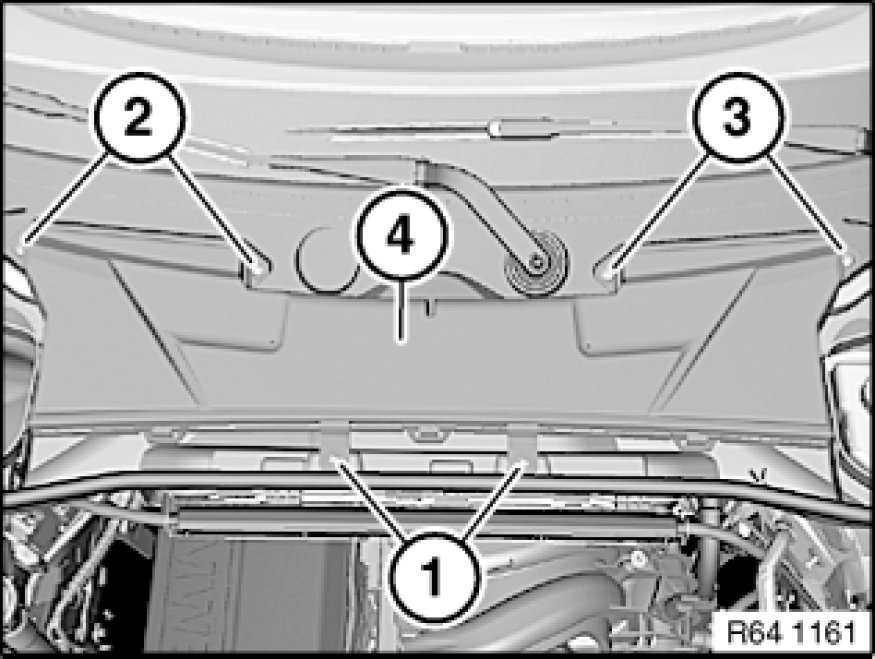 2
3
4
1
R64 1161