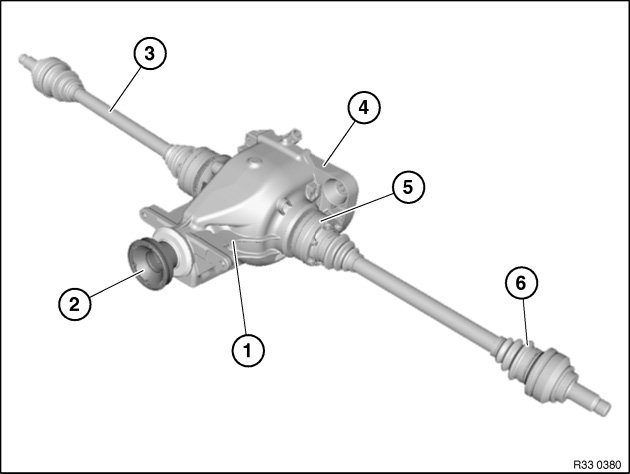 3

4

5

2

1

6

R33 0380