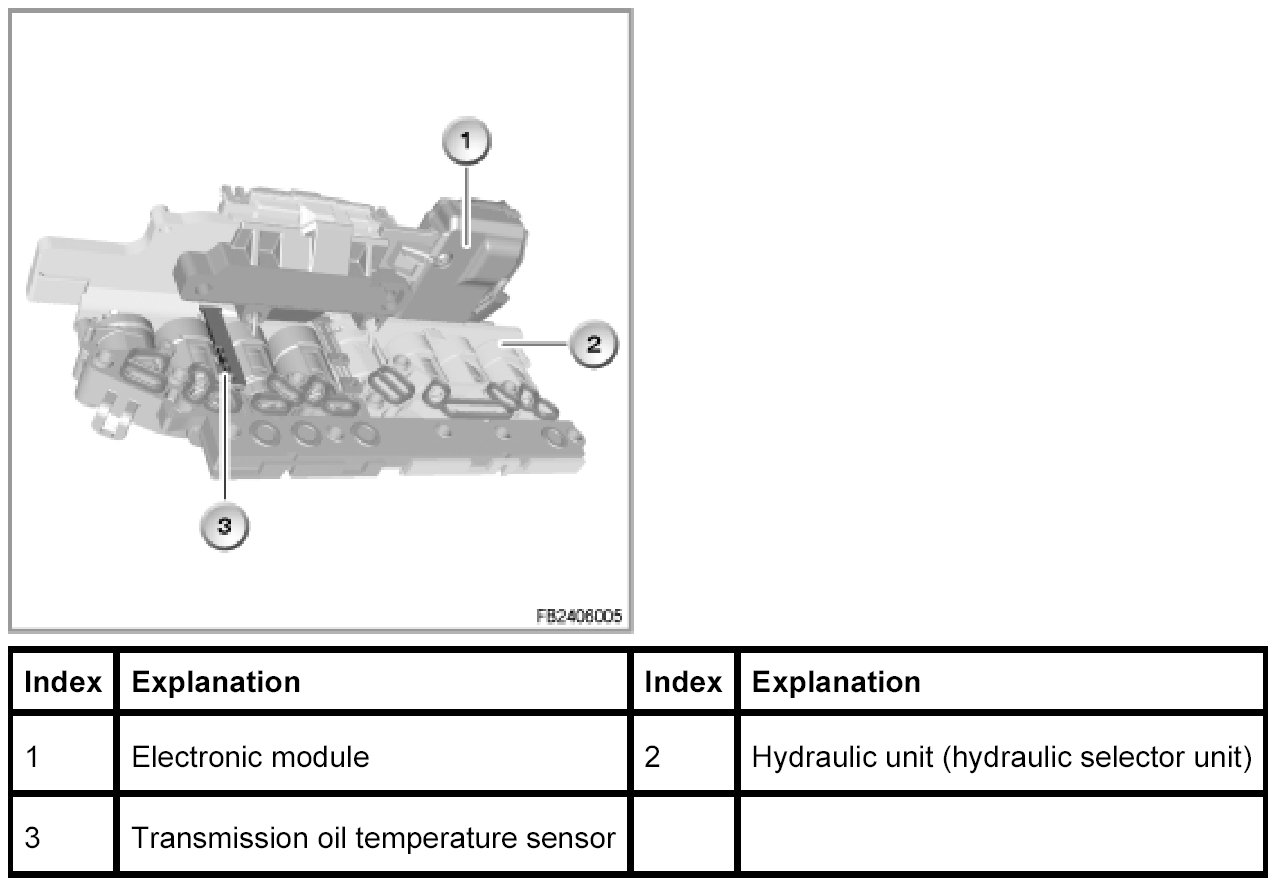 1

2

3

FB2406005

| Index | Explanation | Index | Explanation |
|---|---|---|---|
| 1 | Electronic module | 2 | Hydraulic unit (hydraulic selector unit) |
| 3 | Transmission oil temperature sensor | | |