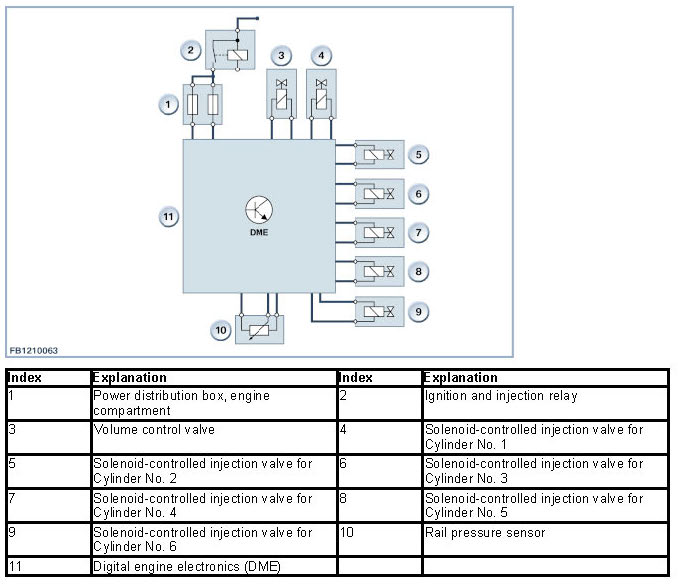 2

3

4

1

5

6

11

DME

7

8

9

10

FB1210063

| Index | Explanation | Index | Explanation |
|---|---|---|---|
| 1 | Power distribution box, engine compartment | 2 | Ignition and injection relay |
| 3 | Volume control valve | 4 | Solenoid-controlled injection valve for Cylinder No. 1 |
| 5 | Solenoid-controlled injection valve for Cylinder No. 2 | 6 | Solenoid-controlled injection valve for Cylinder No. 3 |
| 7 | Solenoid-controlled injection valve for Cylinder No. 4 | 8 | Solenoid-controlled injection valve for Cylinder No. 5 |
| 9 | Solenoid-controlled injection valve for Cylinder No. 6 | 10 | Rail pressure sensor |
| 11 | Digital engine electronics (DME) | | |