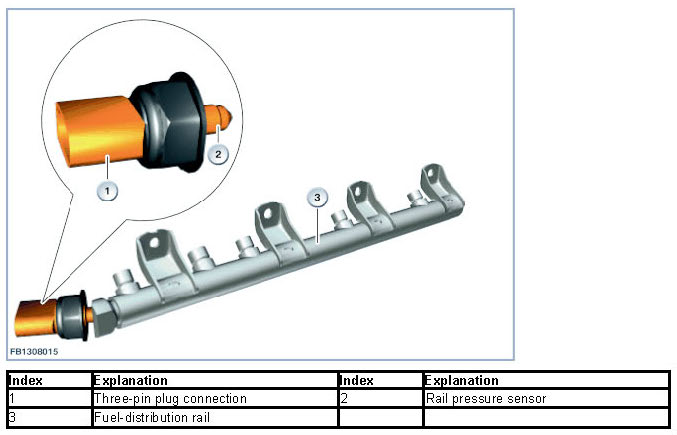 1

2

3

FB1308015

| Index | Explanation | Index | Explanation |
|---|---|---|---|
| 1 | Three-pin plug connection | 2 | Rail pressure sensor |
| 3 | Fuel-distribution rail | | |