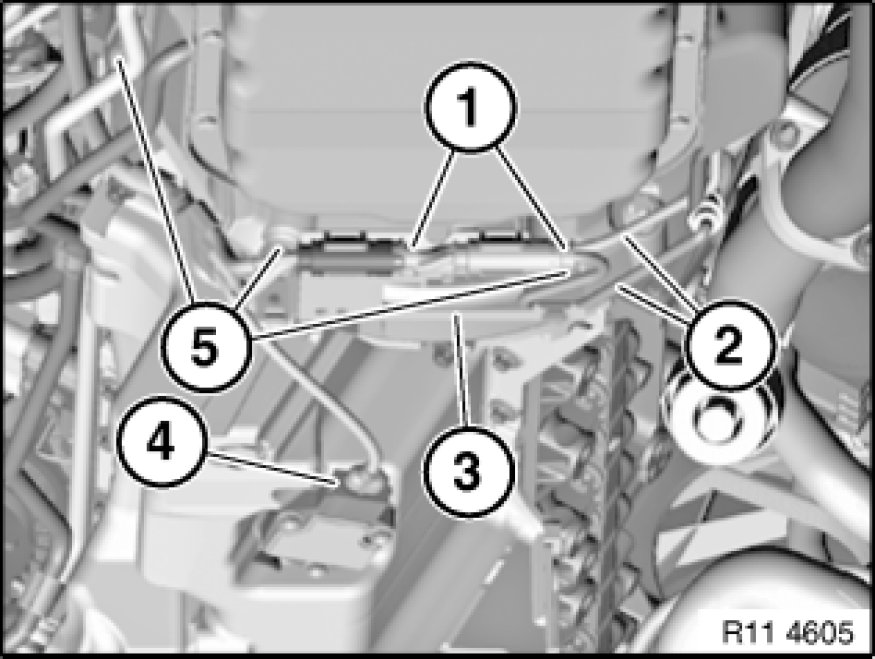 1
5
2
4
3
R11 4605