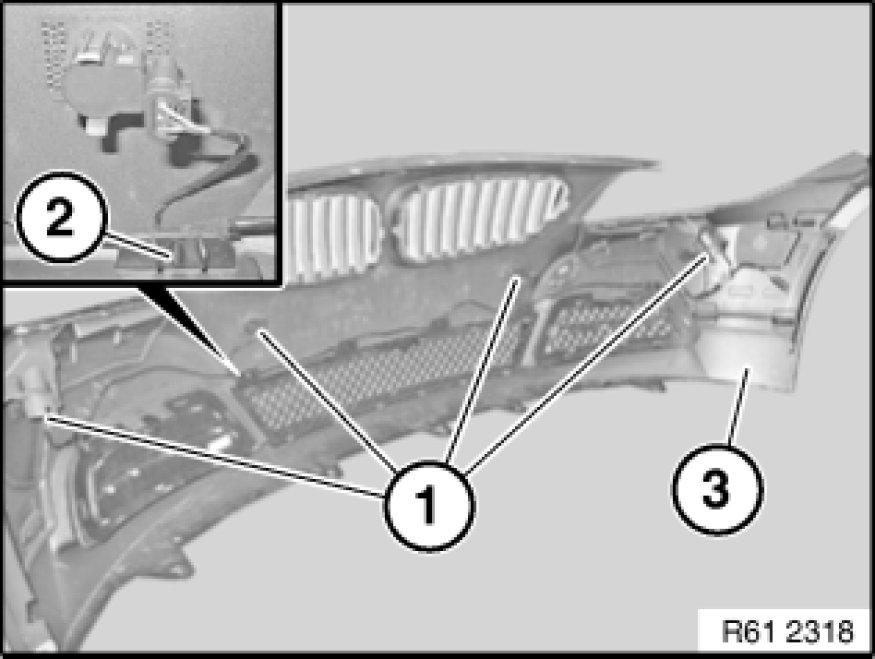 2
1
3
R61 2318