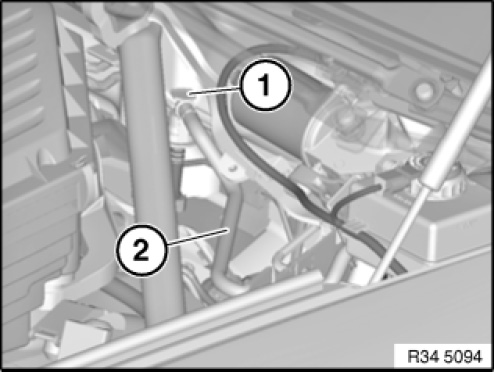 1
2
R34 5094