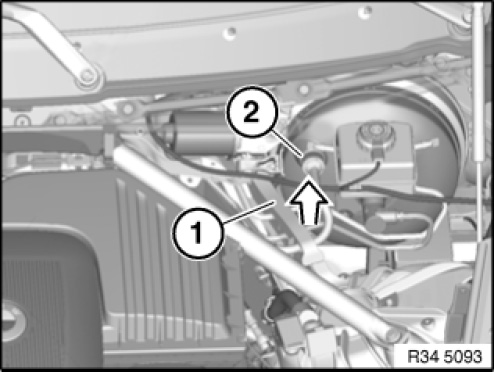 2
1
R34 5093