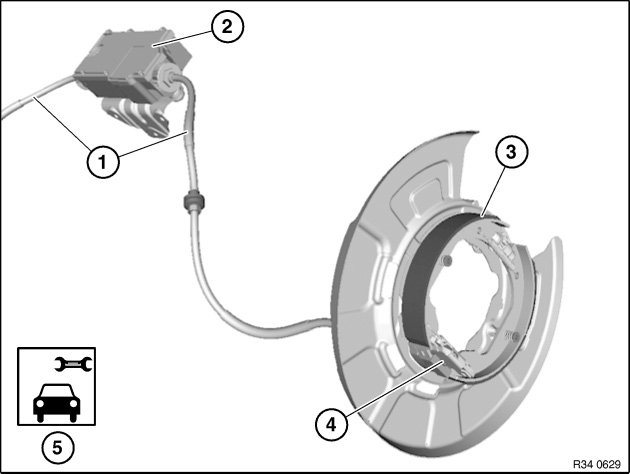 2
1
3
4
5
R34 0629