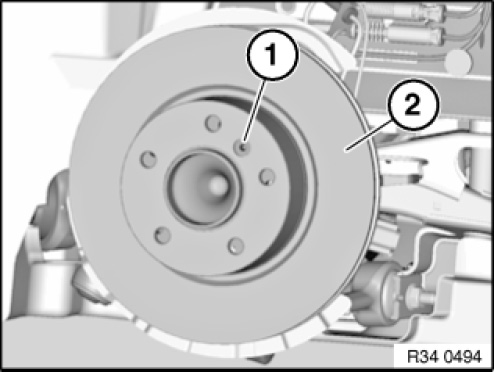 1
2
R34 0494