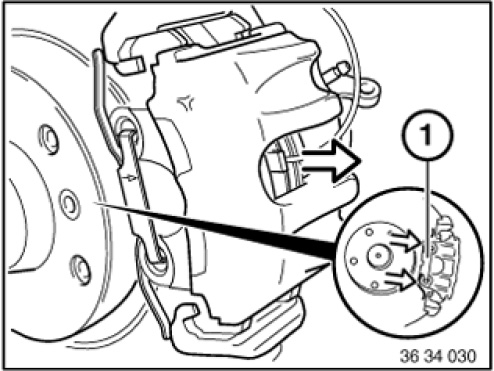 1

36 34 030