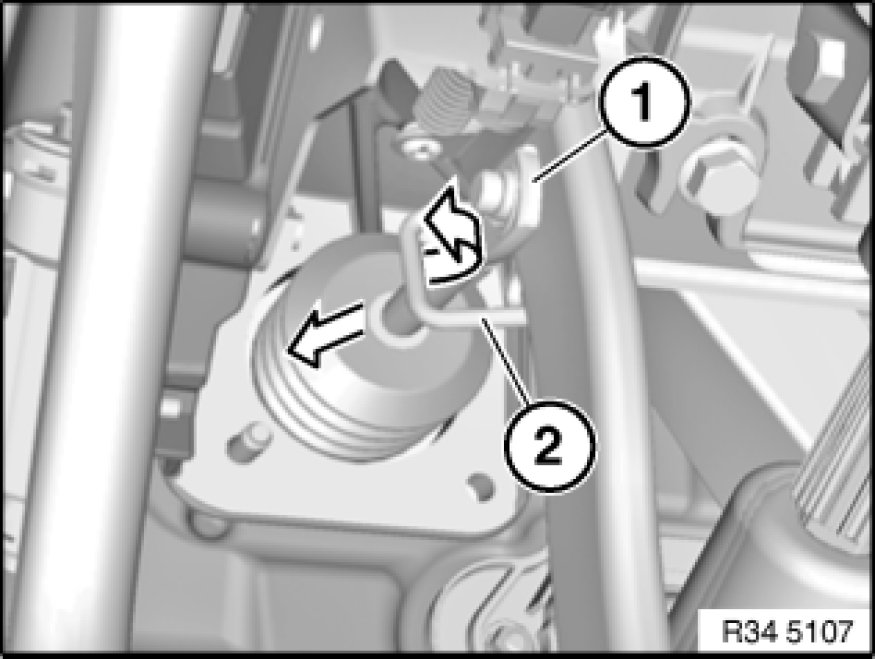 1
2
R34 5107