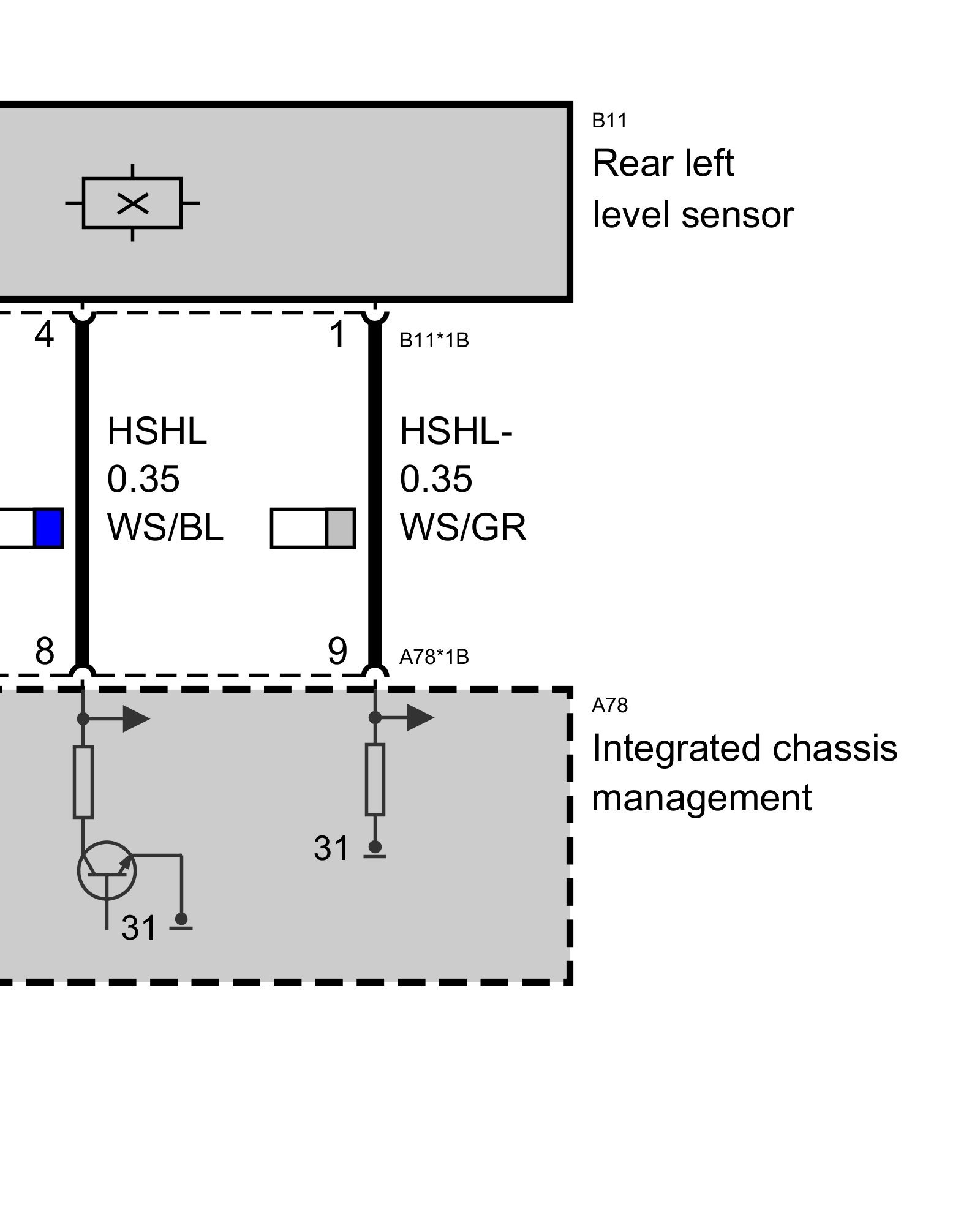 B11
Rear left
level sensor

4
1
B11*1B

HSHL
0.35
WS/BL

HSHL-
0.35
WS/GR

8
9
A78*1B

A78
Integrated chassis
management

31
31