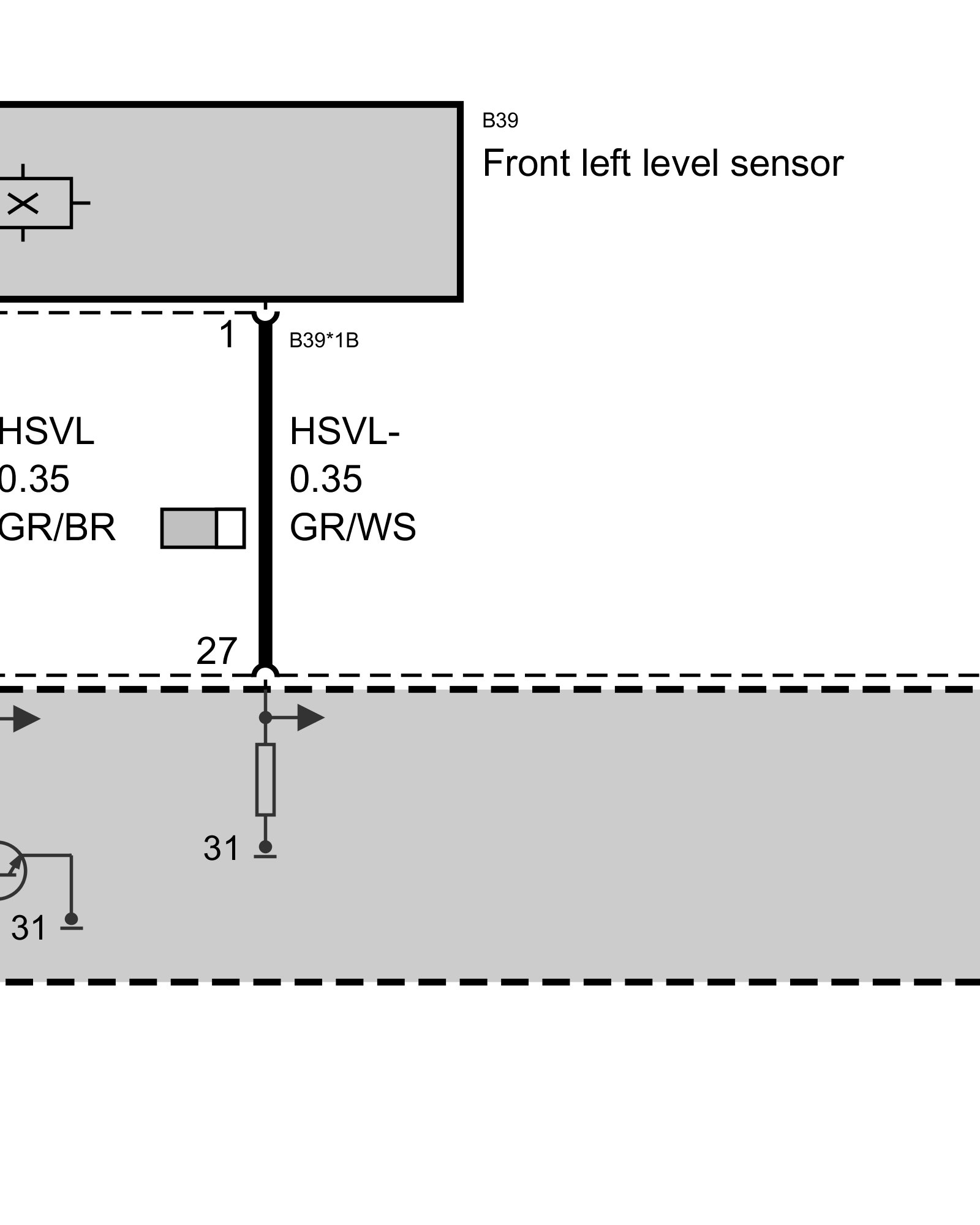 B39
Front left level sensor

1
B39*1B

HSVL
0.35
GR/BR

HSVL-
0.35
GR/WS

27

31

31