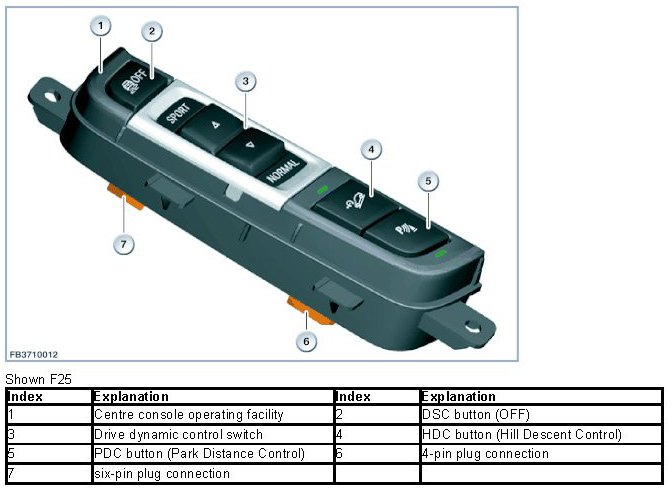 1

2

OFF

3

SPORT

NORMAL

4

5

7

6

FB3710012

Shown F25

| Index | Explanation | Index | Explanation |
|---|---|---|---|
| 1 | Centre console operating facility | 2 | DSC button (OFF) |
| 3 | Drive dynamic control switch | 4 | HDC button (Hill Descent Control) |
| 5 | PDC button (Park Distance Control) | 6 | 4-pin plug connection |
| 7 | six-pin plug connection | | |