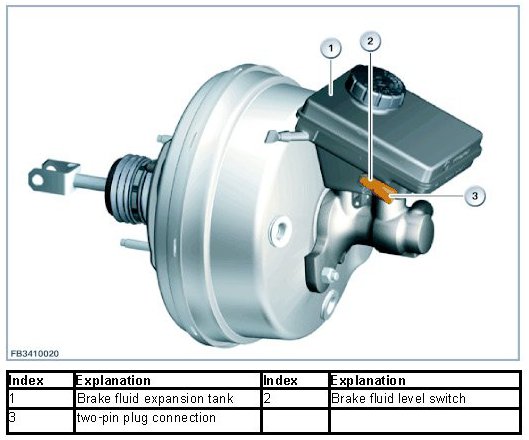 1
2
3
FB3410020

| Index | Explanation | Index | Explanation |
|---|---|---|---|
| 1 | Brake fluid expansion tank | 2 | Brake fluid level switch |
| 3 | two-pin plug connection | | |