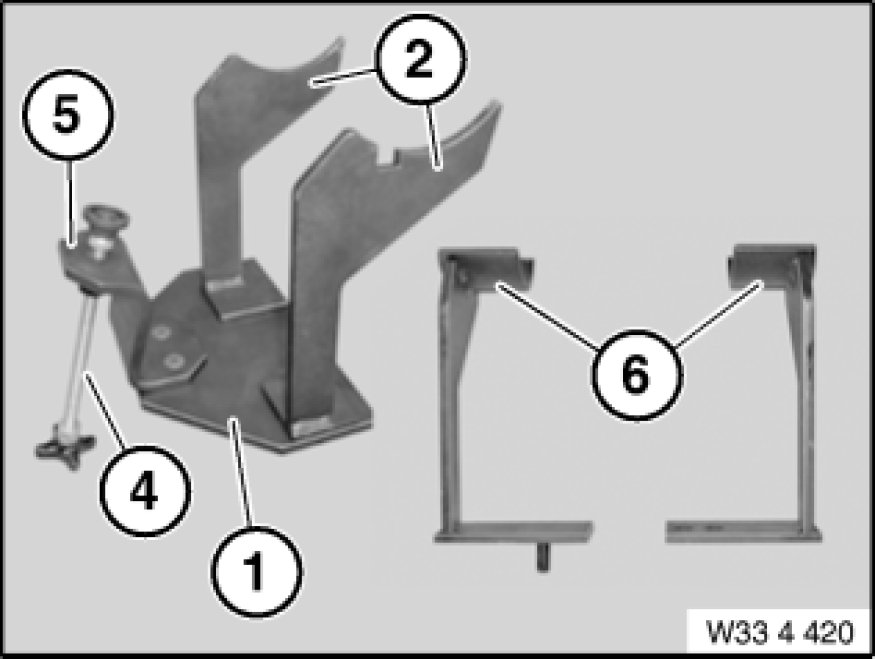 5
2
6
4
1
W33 4 420