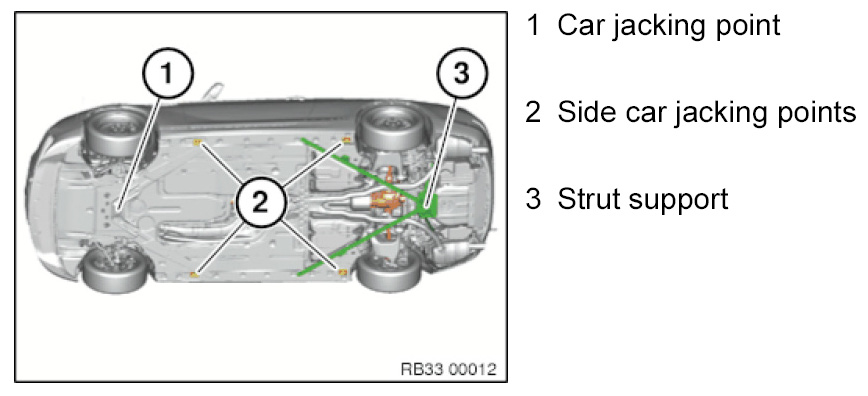 1

3

2

RB33 00012

1 Car jacking point

2 Side car jacking points

3 Strut support