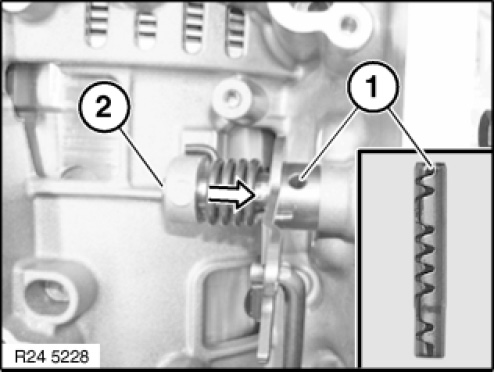 2

1

R24 5228