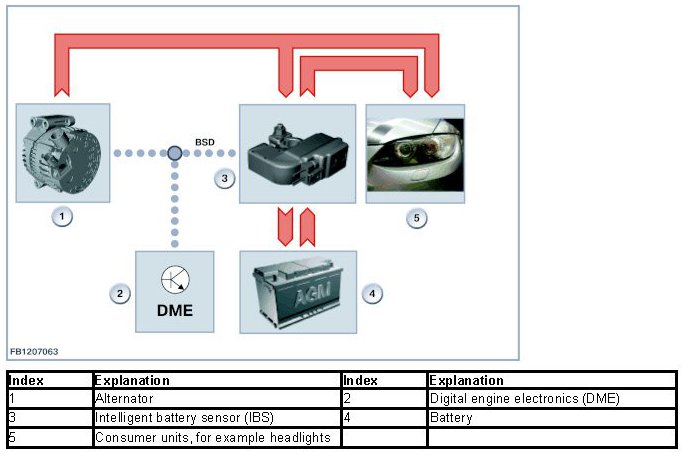 BSD

3

1

5

2

DME

AGM

4

FB1207063

| Index | Explanation | Index | Explanation |
|---|---|---|---|
| 1 | Alternator | 2 | Digital engine electronics (DME) |
| 3 | Intelligent battery sensor (IBS) | 4 | Battery |
| 5 | Consumer units, for example headlights | | |