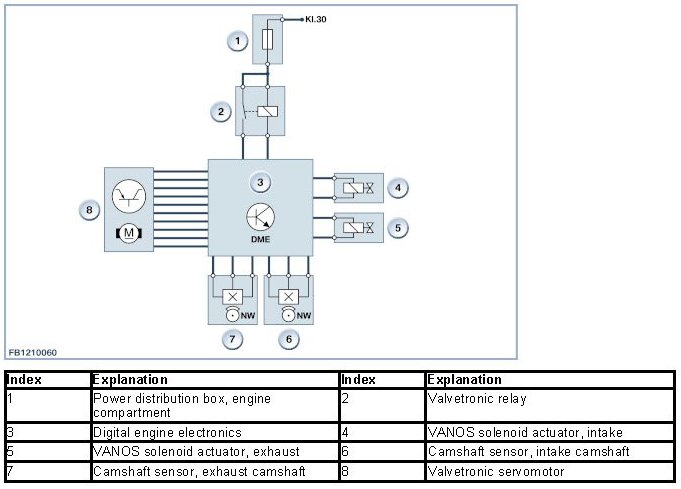 1

Kl.30

2

3

DME

4

5

8

M

NW

NW

7

6

FB1210060

| Index | Explanation | Index | Explanation |
|---|---|---|---|
| 1 | Power distribution box, engine compartment | 2 | Valvetronic relay |
| 3 | Digital engine electronics | 4 | VANOS solenoid actuator, intake |
| 5 | VANOS solenoid actuator, exhaust | 6 | Camshaft sensor, intake camshaft |
| 7 | Camshaft sensor, exhaust camshaft | 8 | Valvetronic servomotor |