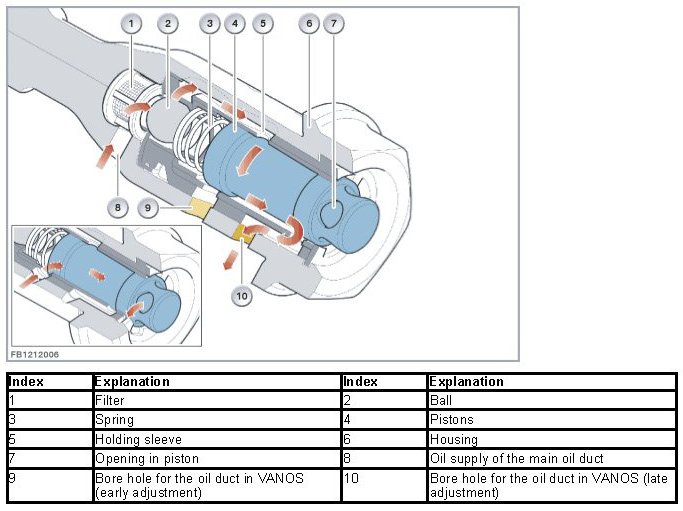 1 2 3 4 5 6 7

8 9

10

FB1212006

| Index | Explanation | Index | Explanation |
|---|---|---|---|
| 1 | Filter | 2 | Ball |
| 3 | Spring | 4 | Pistons |
| 5 | Holding sleeve | 6 | Housing |
| 7 | Opening in piston | 8 | Oil supply of the main oil duct |
| 9 | Bore hole for the oil duct in VANOS (early adjustment) | 10 | Bore hole for the oil duct in VANOS (late adjustment) |