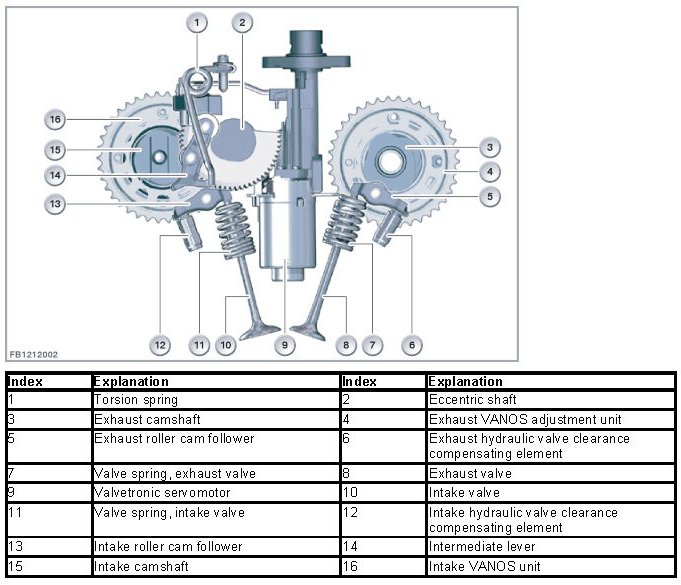 1
2
16
15
14
13
3
4
5
12
11
10
9
8
7
6
FB1212002

| Index | Explanation | Index | Explanation |
|---|---|---|---|
| 1 | Torsion spring | 2 | Eccentric shaft |
| 3 | Exhaust camshaft | 4 | Exhaust VANOS adjustment unit |
| 5 | Exhaust roller cam follower | 6 | Exhaust hydraulic valve clearance compensating element |
| 7 | Valve spring, exhaust valve | 8 | Exhaust valve |
| 9 | Valvetronic servomotor | 10 | Intake valve |
| 11 | Valve spring, intake valve | 12 | Intake hydraulic valve clearance compensating element |
| 13 | Intake roller cam follower | 14 | Intermediate lever |
| 15 | Intake camshaft | 16 | Intake VANOS unit |