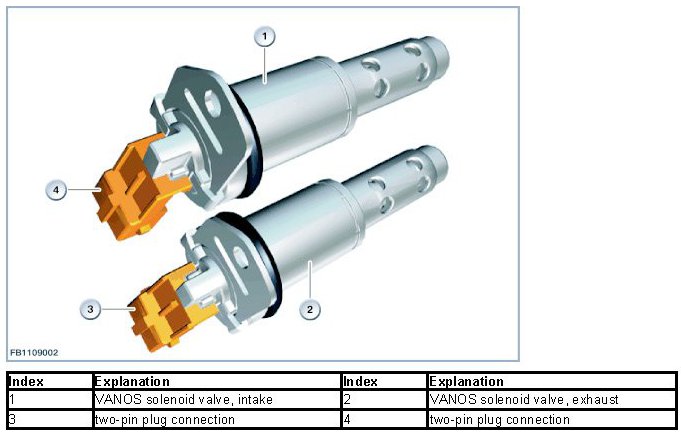 1

4

3

2

FB1109002

| Index | Explanation | Index | Explanation |
|---|---|---|---|
| 1 | VANOS solenoid valve, intake | 2 | VANOS solenoid valve, exhaust |
| 3 | two-pin plug connection | 4 | two-pin plug connection |