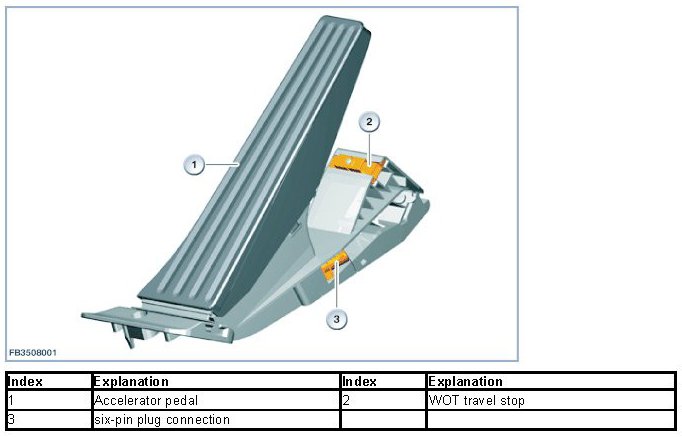 1

2

3

FB3508001

| Index | Explanation | Index | Explanation |
|---|---|---|---|
| 1 | Accelerator pedal | 2 | WOT travel stop |
| 3 | six-pin plug connection | | |