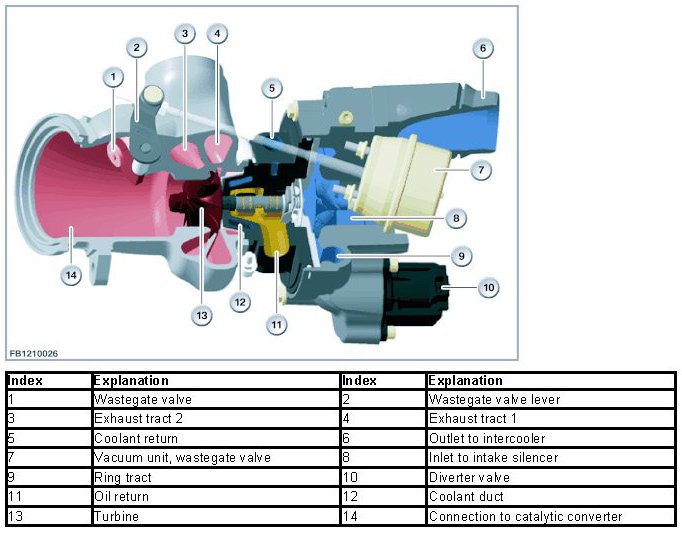 1
2
3
4
5
6
7
8
9
10
11
12
13
14

FB1210026

| Index | Explanation | Index | Explanation |
|---|---|---|---|
| 1 | Wastegate valve | 2 | Wastegate valve lever |
| 3 | Exhaust tract 2 | 4 | Exhaust tract 1 |
| 5 | Coolant return | 6 | Outlet to intercooler |
| 7 | Vacuum unit, wastegate valve | 8 | Inlet to intake silencer |
| 9 | Ring tract | 10 | Diverter valve |
| 11 | Oil return | 12 | Coolant duct |
| 13 | Turbine | 14 | Connection to catalytic converter |