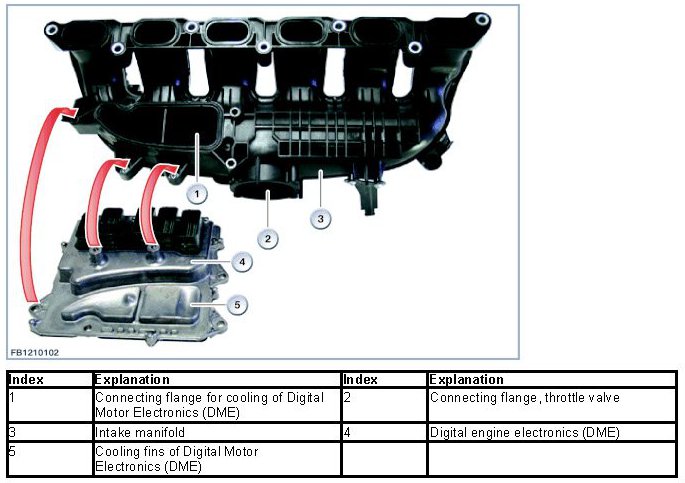 1

2

3

4

5

FB1210102

| Index | Explanation | Index | Explanation |
|---|---|---|---|
| 1 | Connecting flange for cooling of Digital Motor Electronics (DME) | 2 | Connecting flange, throttle valve |
| 3 | Intake manifold | 4 | Digital engine electronics (DME) |
| 5 | Cooling fins of Digital Motor Electronics (DME) | | |