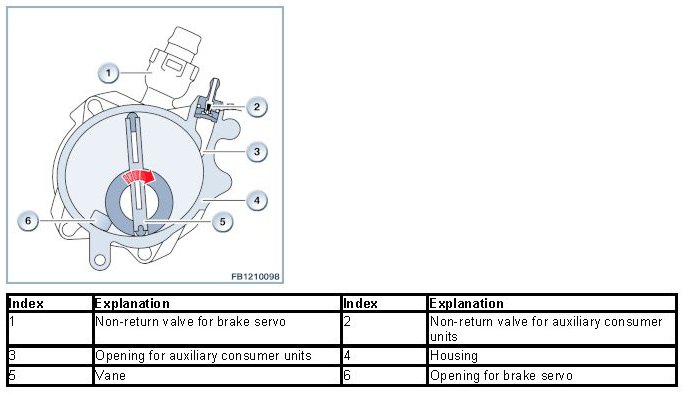 1
2
3
4
5
6
FB1210098

| Index | Explanation | Index | Explanation |
|---|---|---|---|
| 1 | Non-return valve for brake servo | 2 | Non-return valve for auxiliary consumer units |
| 3 | Opening for auxiliary consumer units | 4 | Housing |
| 5 | Vane | 6 | Opening for brake servo |