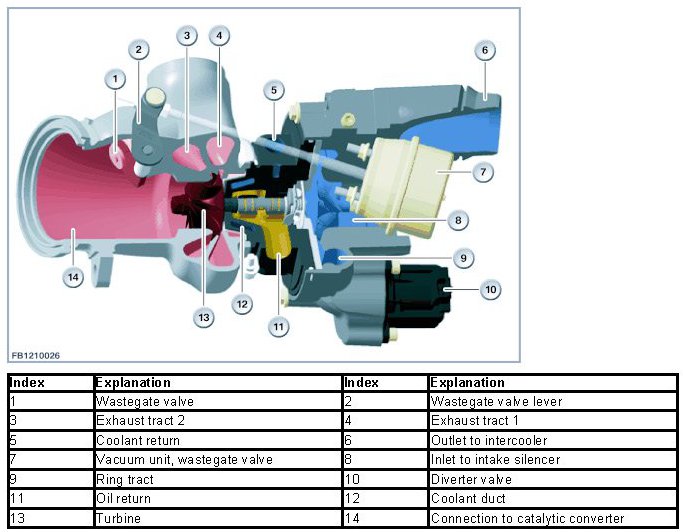 1
2
3
4
5
6
7
8
9
10
11
12
13
14

FB1210026

| Index | Explanation | Index | Explanation |
|---|---|---|---|
| 1 | Wastegate valve | 2 | Wastegate valve lever |
| 3 | Exhaust tract 2 | 4 | Exhaust tract 1 |
| 5 | Coolant return | 6 | Outlet to intercooler |
| 7 | Vacuum unit, wastegate valve | 8 | Inlet to intake silencer |
| 9 | Ring tract | 10 | Diverter valve |
| 11 | Oil return | 12 | Coolant duct |
| 13 | Turbine | 14 | Connection to catalytic converter |