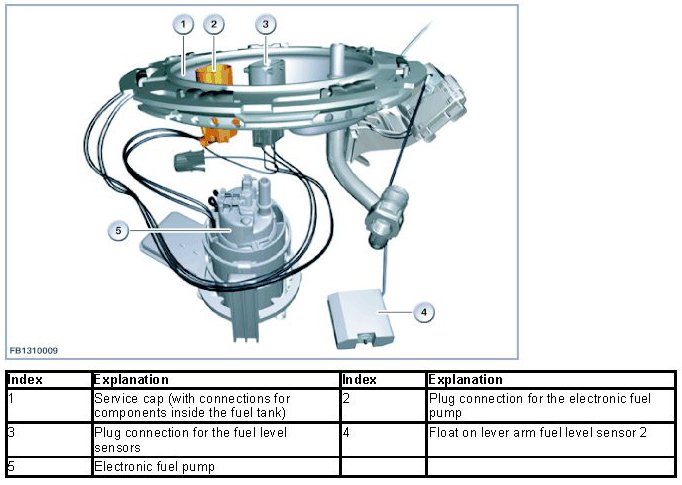 1
2
3
5
4
FB1310009

| Index | Explanation | Index | Explanation |
|---|---|---|---|
| 1 | Service cap (with connections for components inside the fuel tank) | 2 | Plug connection for the electronic fuel pump |
| 3 | Plug connection for the fuel level sensors | 4 | Float on lever arm fuel level sensor 2 |
| 5 | Electronic fuel pump | | |