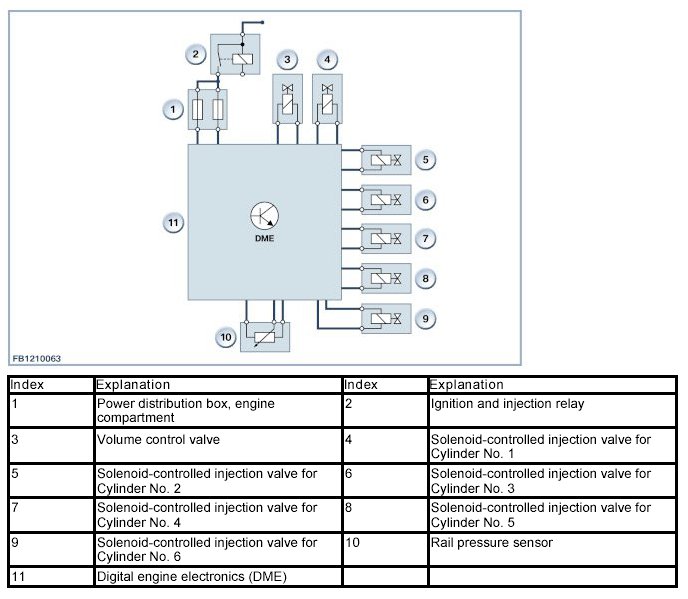 2

3

4

1

5

6

11

DME

7

8

9

10

FB1210063

| Index | Explanation | Index | Explanation |
|---|---|---|---|
| 1 | Power distribution box, engine compartment | 2 | Ignition and injection relay |
| 3 | Volume control valve | 4 | Solenoid-controlled injection valve for Cylinder No. 1 |
| 5 | Solenoid-controlled injection valve for Cylinder No. 2 | 6 | Solenoid-controlled injection valve for Cylinder No. 3 |
| 7 | Solenoid-controlled injection valve for Cylinder No. 4 | 8 | Solenoid-controlled injection valve for Cylinder No. 5 |
| 9 | Solenoid-controlled injection valve for Cylinder No. 6 | 10 | Rail pressure sensor |
| 11 | Digital engine electronics (DME) | | |